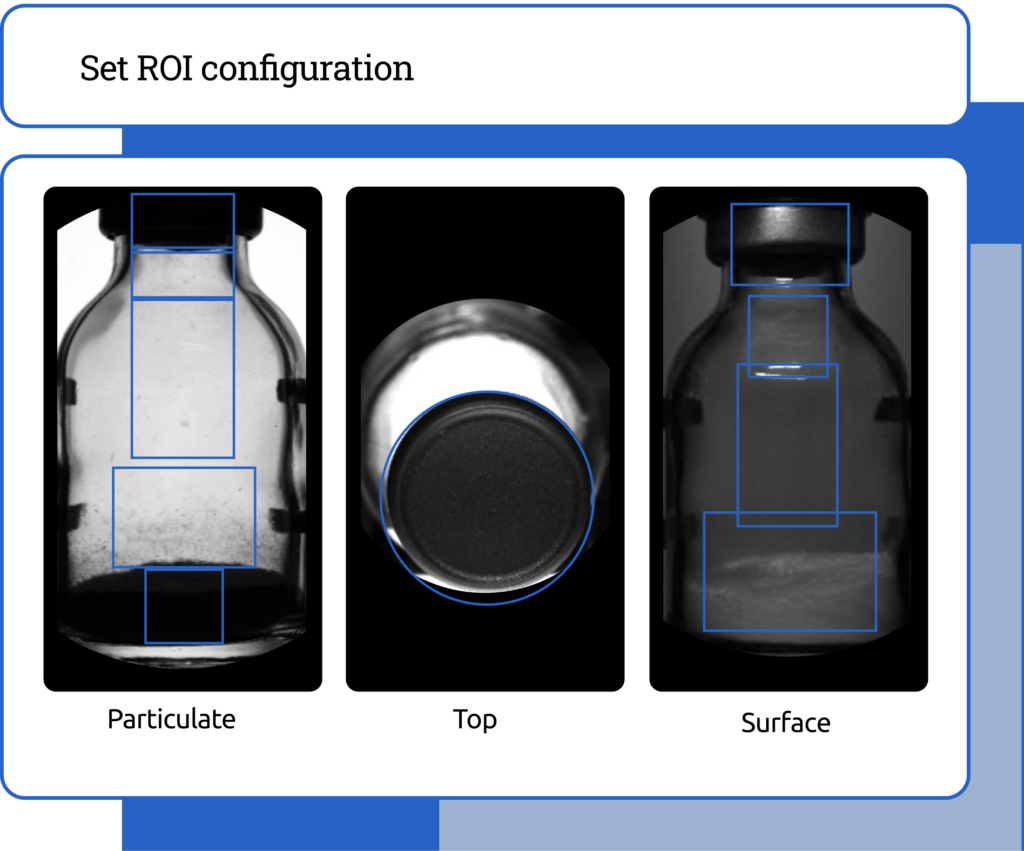 Set ROI configuration

Particulate

Top

Surface